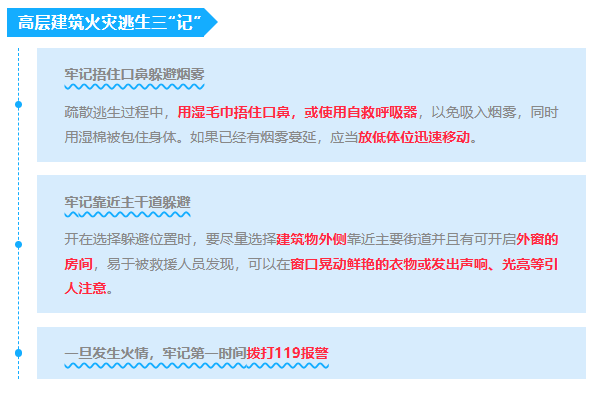 高层建筑火灾逃生三“记”

牢记捂住口鼻躲避烟雾

疏散逃生过程中，用湿毛巾捂住口鼻，或使用自救呼吸器，以免吸入烟雾，同时用湿棉被包住身体。如果已经有烟雾蔓延，应当放低体位迅速移动。

牢记靠近主干道躲避

开在选择躲避位置时，要尽量选择建筑物外侧靠近主要街道并且有可开启外窗的房间，易于被救援人员发现，可以在窗口晃动鲜艳的衣物或发出声响、光亮等引人注意。

一旦发生火情，牢记第一时间拨打119报警